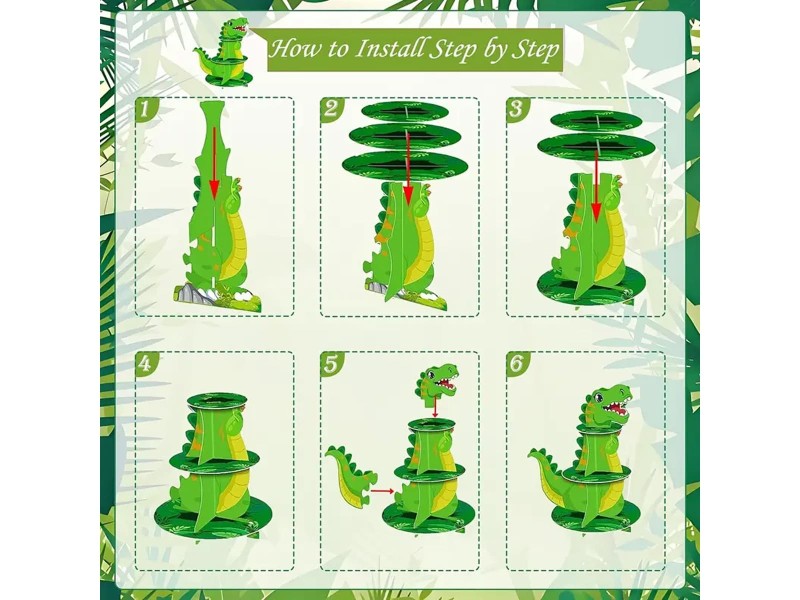 How to Install Step by Step

1

2

3

4

5

6